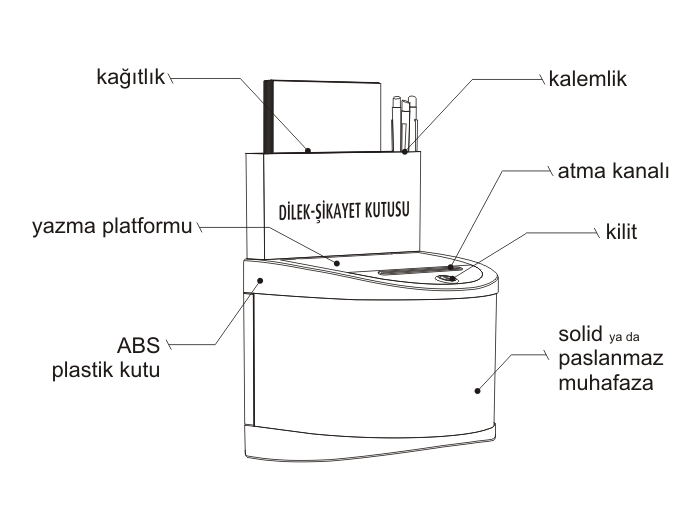 kağıtlık

kalemlik

atma kanalı

DİLEK-ŞİKAYET KUTUSU

yazma platformu

kilit

ABS
plastik kutu

solid ya da
paslanmaz
muhafaza